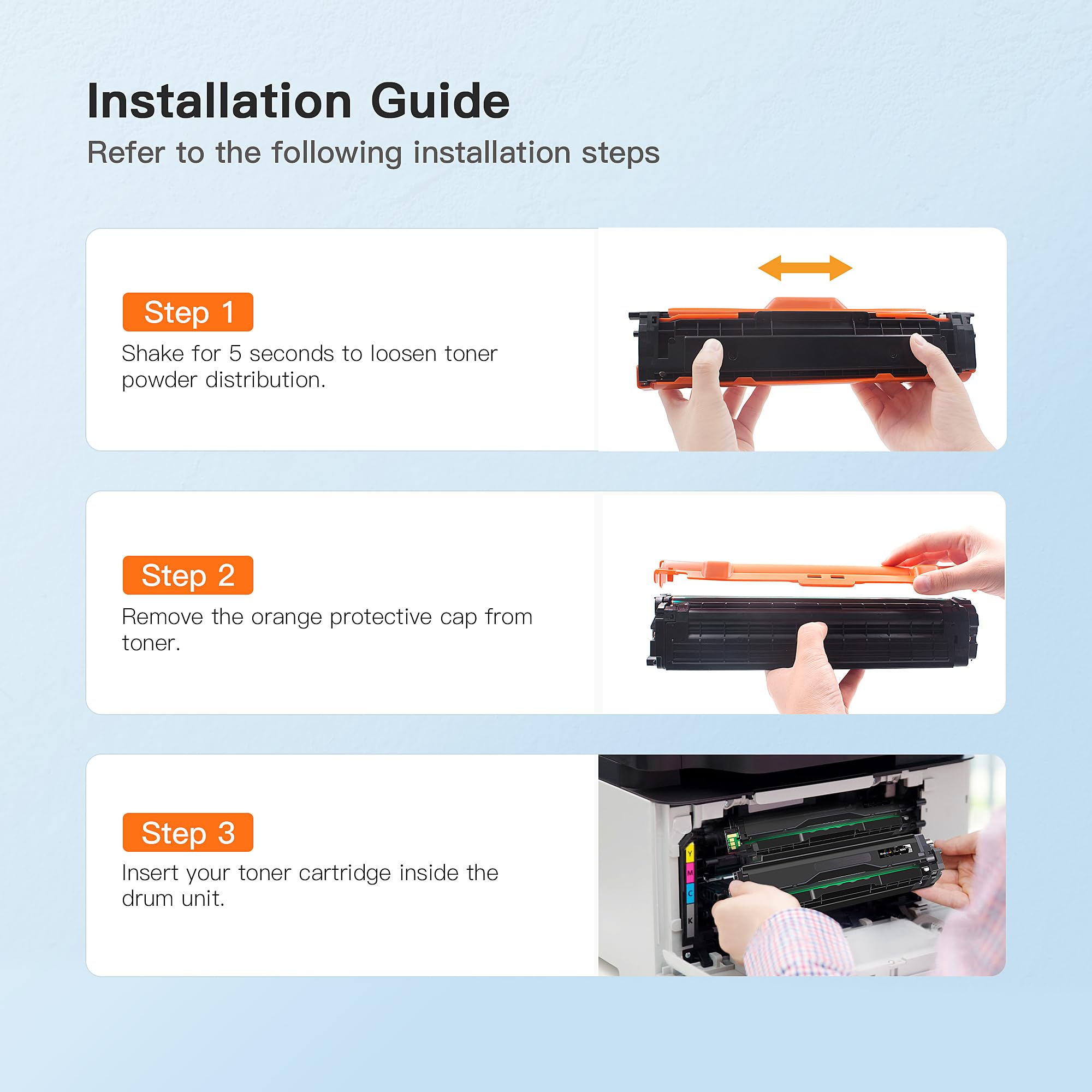 Installation Guide

Refer to the following installation steps

Step 1

Shake for 5 seconds to loosen toner powder distribution.

Step 2

Remove the orange protective cap from toner.

Step 3

Insert your toner cartridge inside the drum unit.

Y
M
C
K